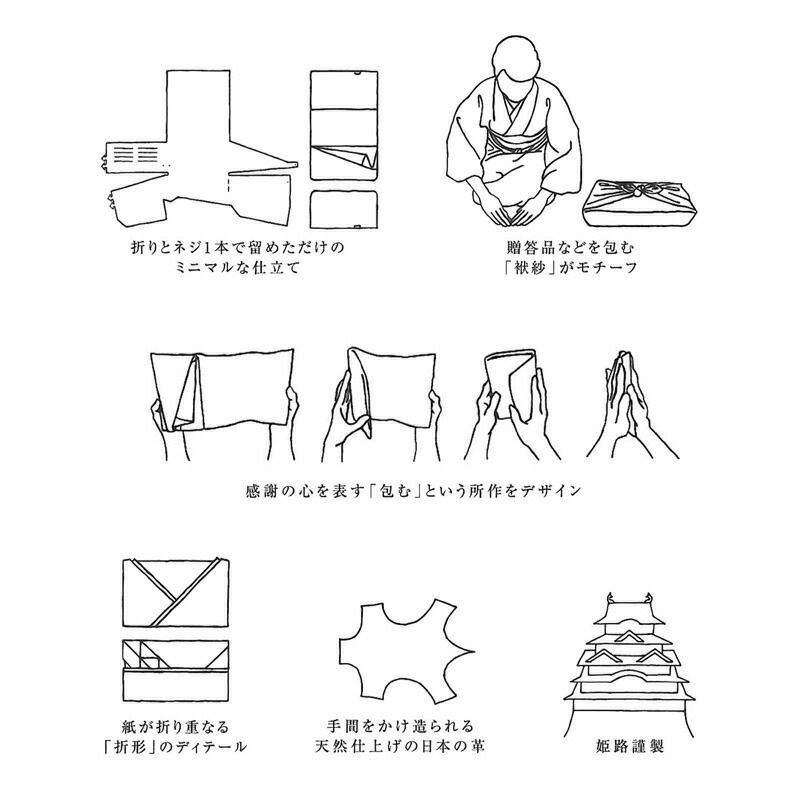 折りとネジ1本で留めただけの
ミニマルな仕立て

贈答品などを包む
「袱紗」がモチーフ

感謝の心を表す「包む」という所作をデザイン

紙が折り重なる
「折形」のディテール

手間をかけ造られる
天然仕上げの日本の革

姫路謹製